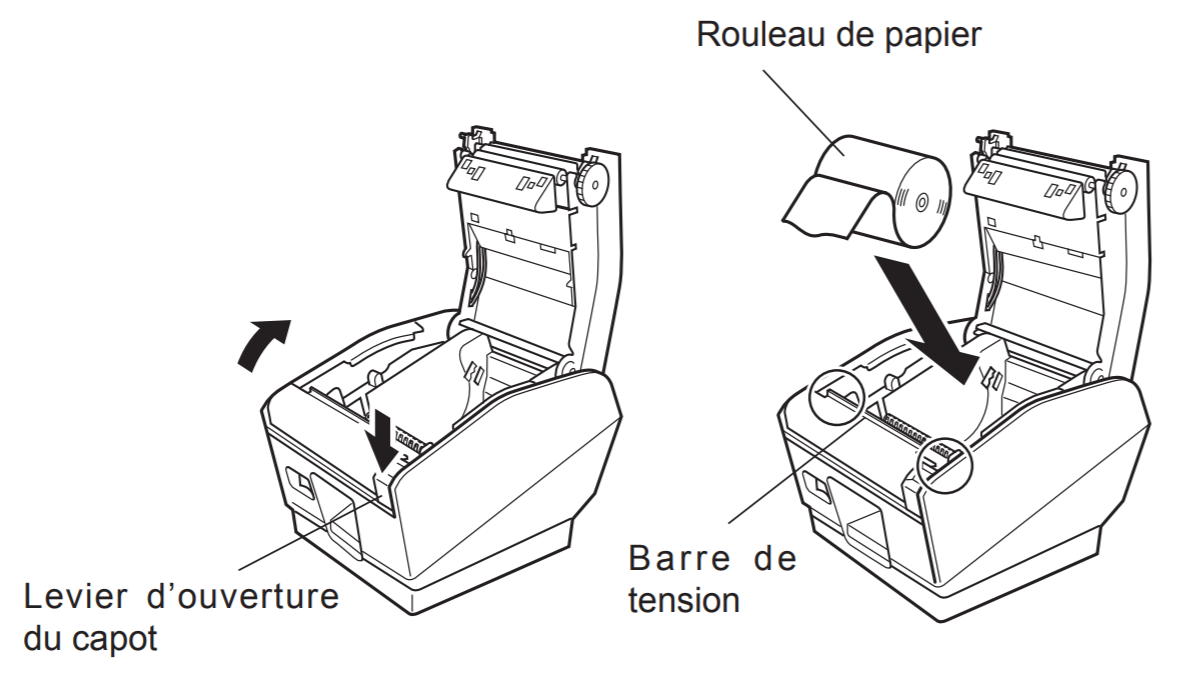 Rouleau de papier

Levier d'ouverture du capot

Barre de tension