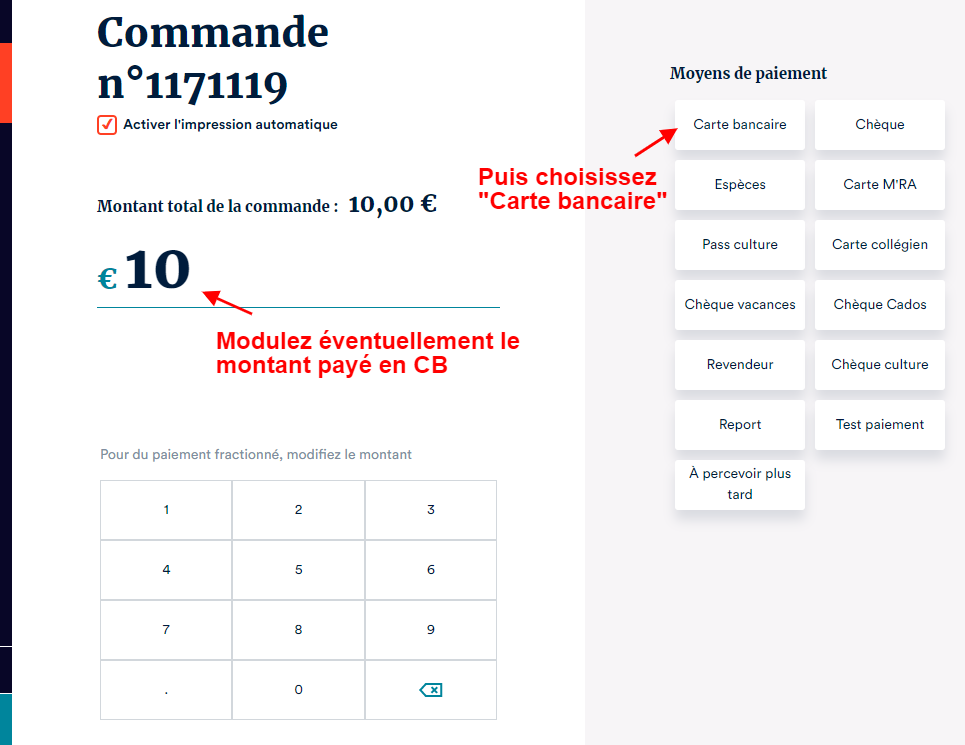 Commande n°1171119

Activer l'impression automatique

Montant total de la commande : 10,00 €

€ 10

Modulez éventuellement le montant payé en CB

Pour du paiement fractionné, modifiez le montant

| 1 | 2 | 3 |
|---|---|---|
| 4 | 5 | 6 |
| 7 | 8 | 9 |
| . | 0 | |

Moyens de paiement

Puis choisissez "Carte bancaire"

Carte bancaire
Chèque
Espèces
Carte M'RA
Pass culture
Carte collégien
Chèque vacances
Chèque Cados
Revendeur
Chèque culture
Report
Test paiement
À percevoir plus tard